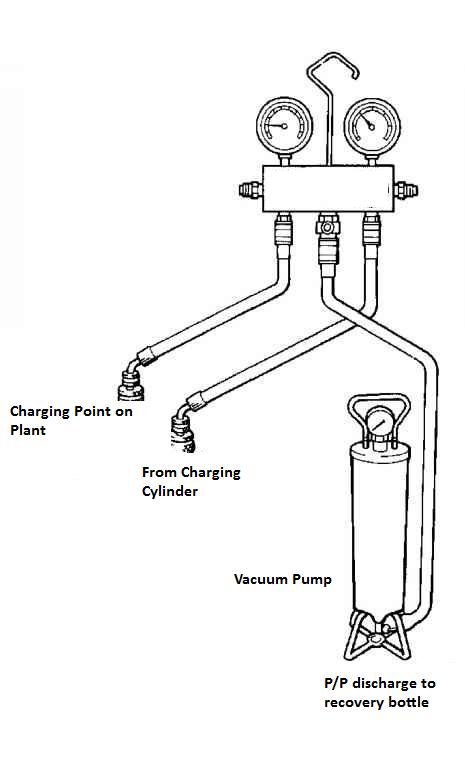 Charging Point on Plant

From Charging Cylinder

Vacuum Pump

P/P discharge to recovery bottle