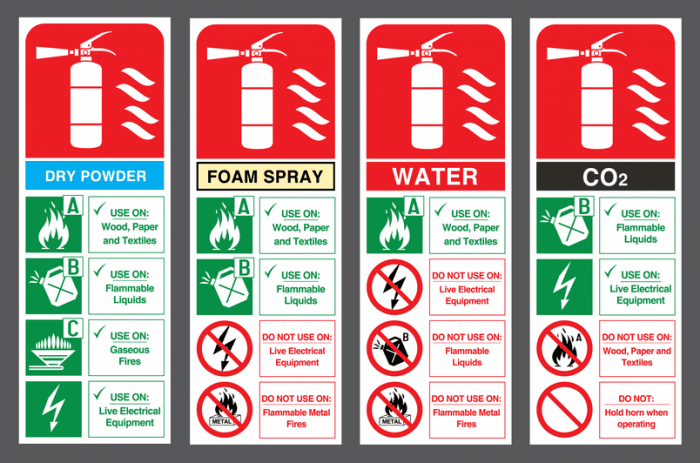 DRY POWDER

A
✓ USE ON:
Wood, Paper and Textiles

B
✓ USE ON:
Flammable Liquids

C
✓ USE ON:
Gaseous Fires

✓ USE ON:
Live Electrical Equipment

FOAM SPRAY

A
✓ USE ON:
Wood, Paper and Textiles

B
✓ USE ON:
Flammable Liquids

DO NOT USE ON:
Live Electrical Equipment

METAL
DO NOT USE ON:
Flammable Metal Fires

WATER

A
✓ USE ON:
Wood, Paper and Textiles

DO NOT USE ON:
Live Electrical Equipment

B
DO NOT USE ON:
Flammable Liquids

METAL
DO NOT USE ON:
Flammable Metal Fires

$CO_2$

B
✓ USE ON:
Flammable Liquids

✓ USE ON:
Live Electrical Equipment

A
DO NOT USE ON:
Wood, Paper and Textiles

DO NOT:
Hold horn when operating