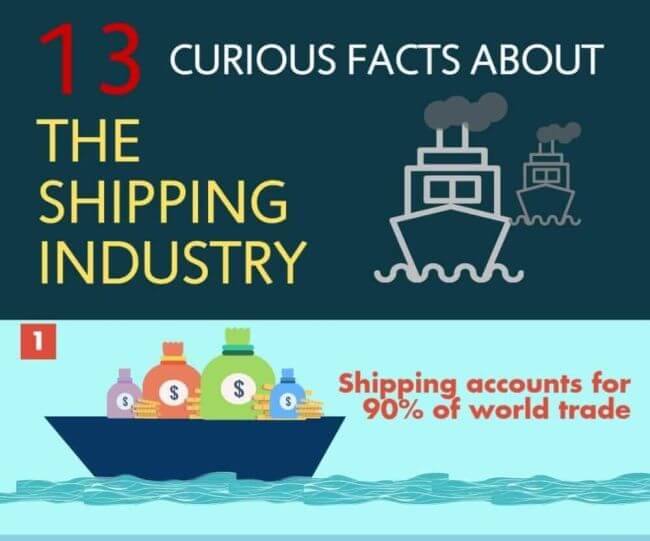 13 CURIOUS FACTS ABOUT

THE SHIPPING INDUSTRY

1

$ $ $ $

Shipping accounts for 90% of world trade