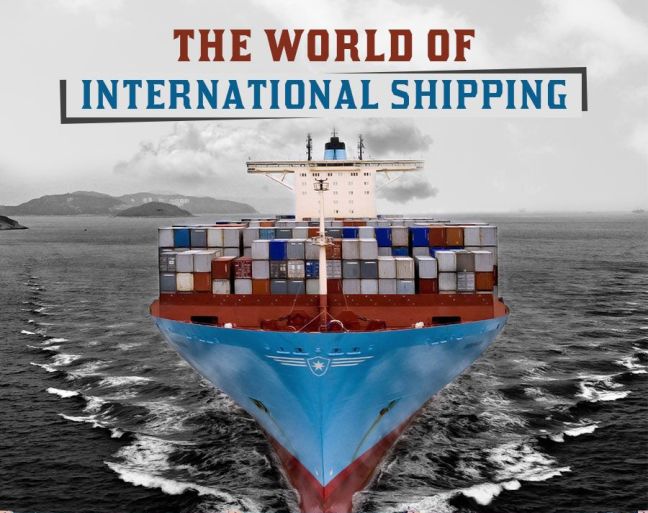 THE WORLD OF
INTERNATIONAL SHIPPING