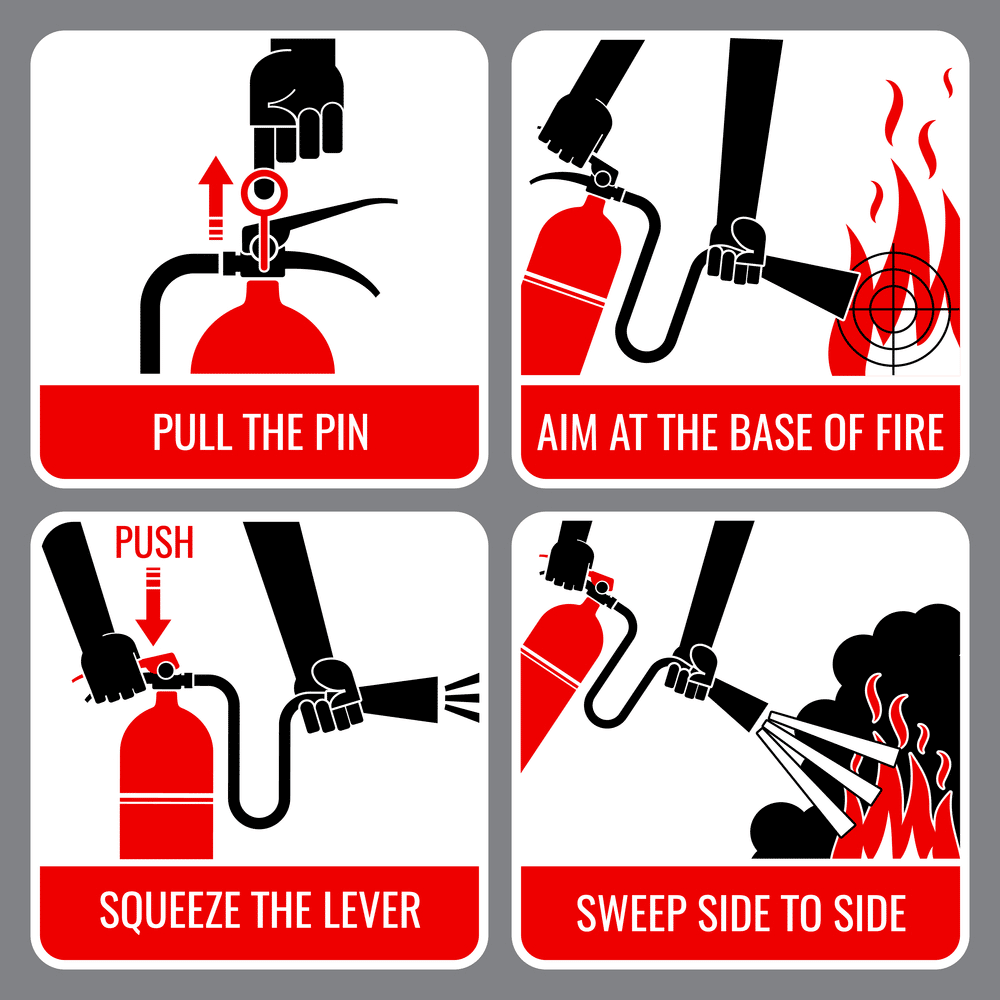 PULL THE PIN

AIM AT THE BASE OF FIRE

PUSH

SQUEEZE THE LEVER

SWEEP SIDE TO SIDE