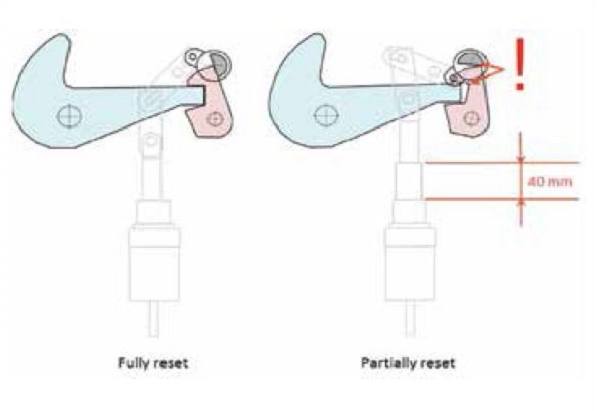 !

40 mm

Fully reset

Partially reset