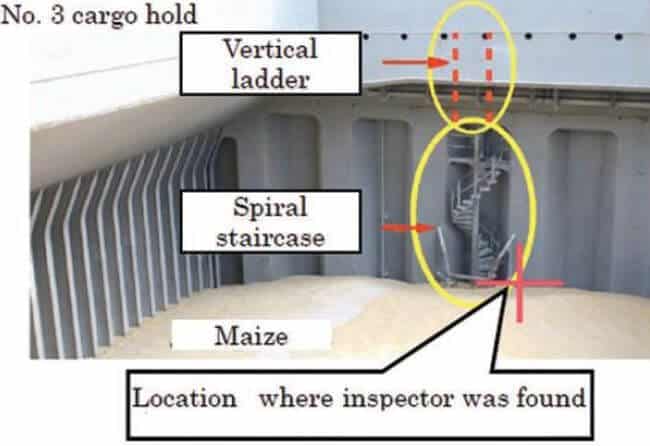 No. 3 cargo hold

Vertical ladder

Spiral staircase

Maize

Location where inspector was found